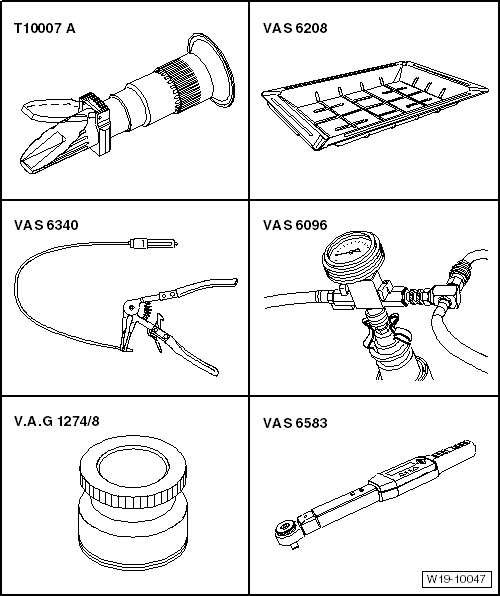 T10007 A

VAS 6208

VAS 6340

VAS 6096

V.A.G 1274/8

VAS 6583

W19-10047