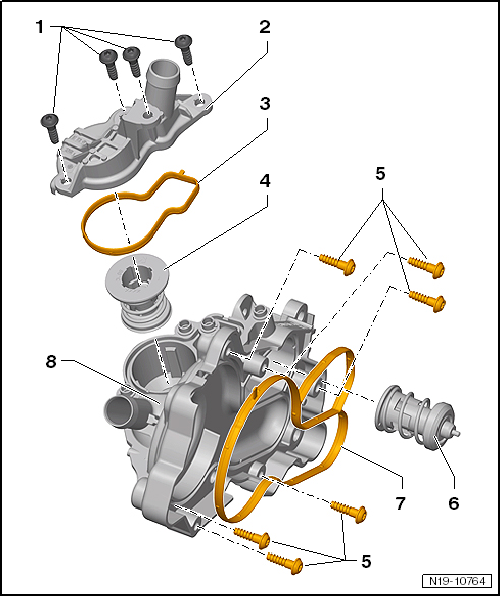 1
2
3
4
5
8
7
6
5
N19-10764