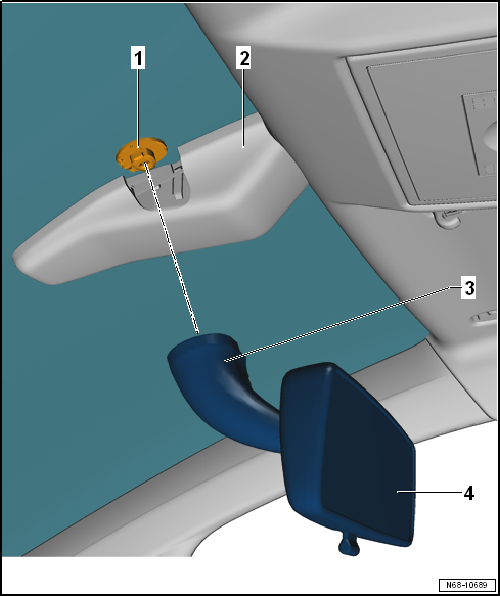 1
2
3
4
N68-10689