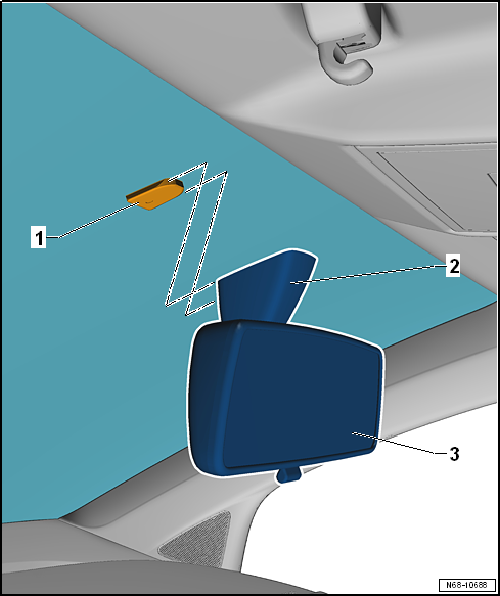 1
2
3
N68-10688