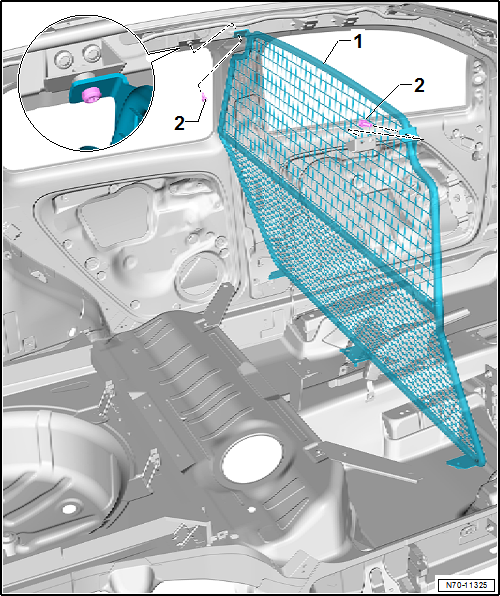 1
2
2
N70-11325