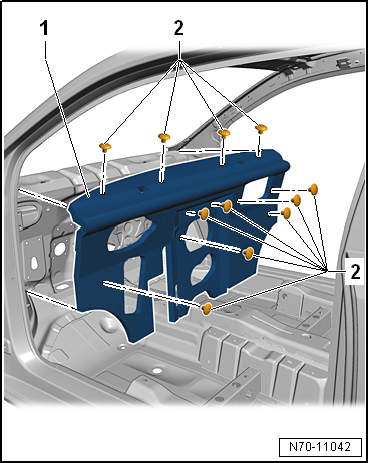 1

2

2

N70-11042