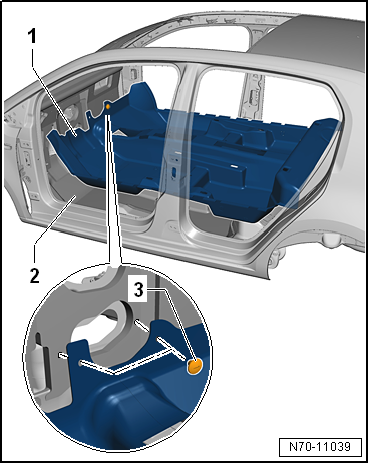 1
2
3
N70-11039