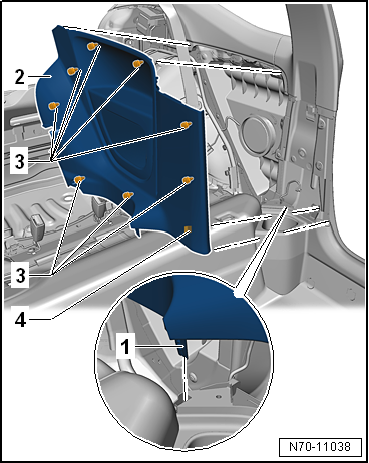 2

3

3

4

1

N70-11038