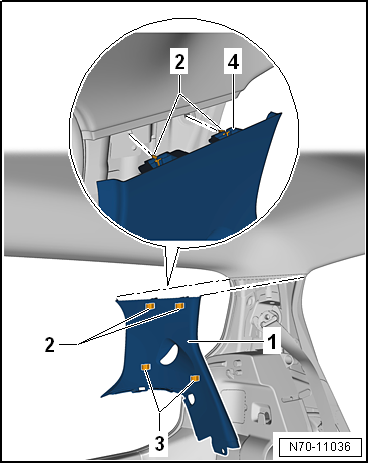 2
4
2
1
3
N70-11036