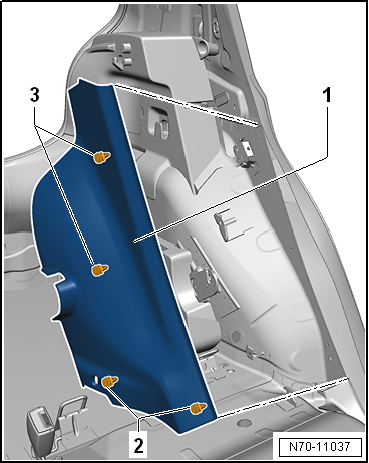 3
1
2
N70-11037