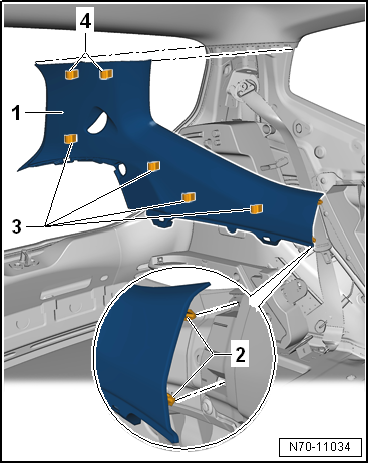 4
1
3
2
N70-11034