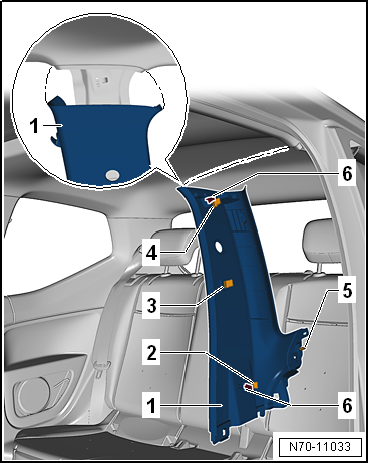 1
6
4
3
5
2
1
6
N70-11033