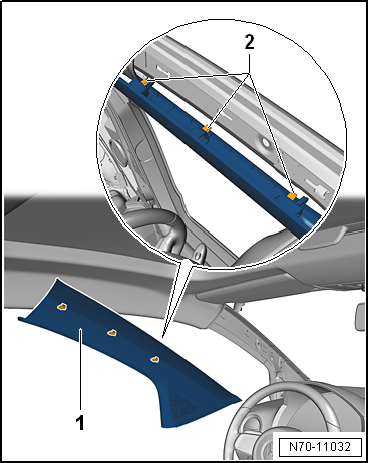 2

1

N70-11032