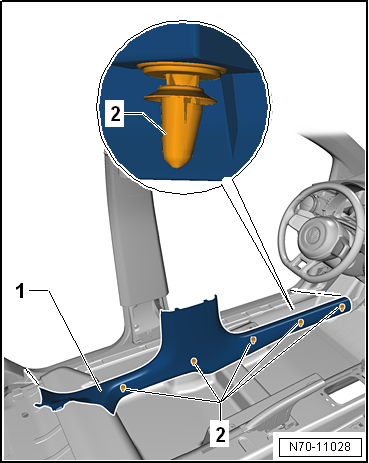 2

1

2

N70-11028