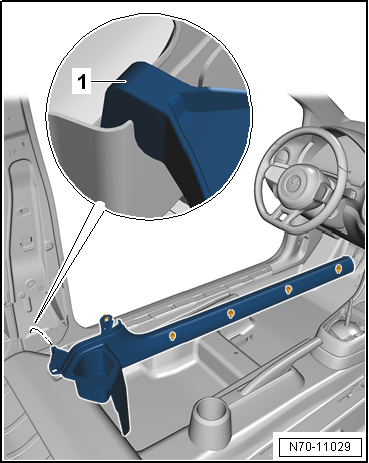 1

N70-11029