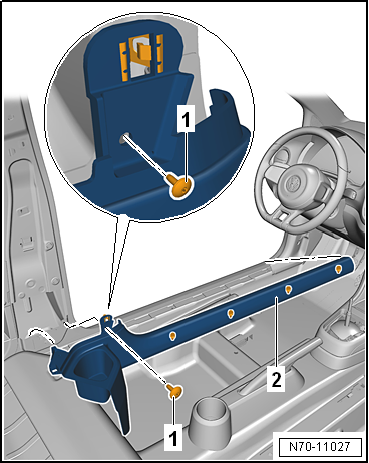 1

2

1

N70-11027