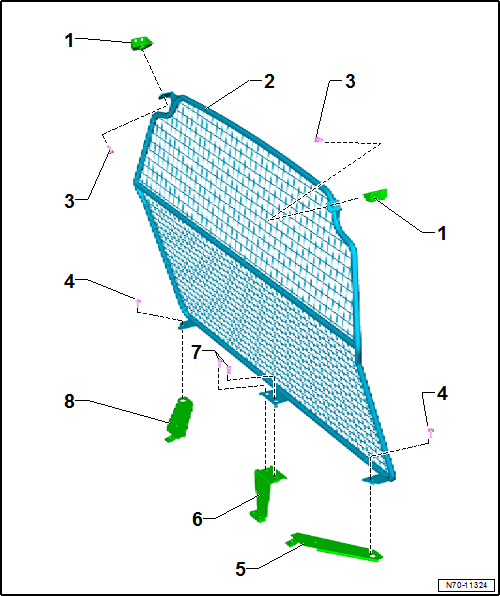 1
2
3
3
1
4
7
8
4
6
5
N70-11324