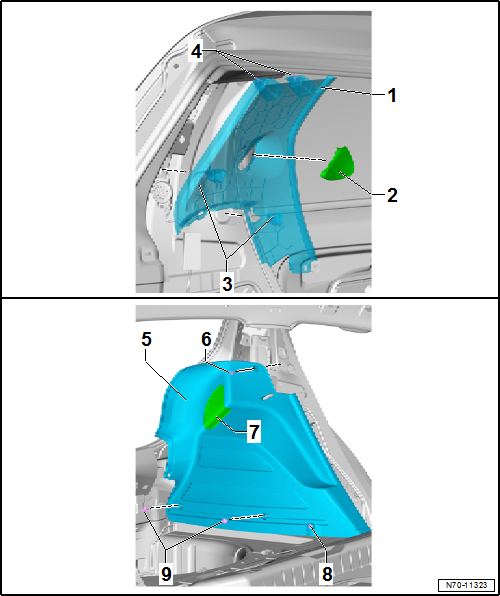 4
1
2
3
5
6
7
9
8
N70-11323