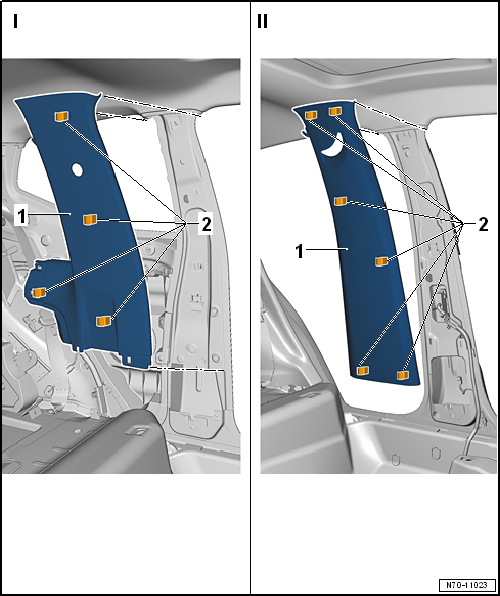 I

1

2

II

1

2

N70-11023