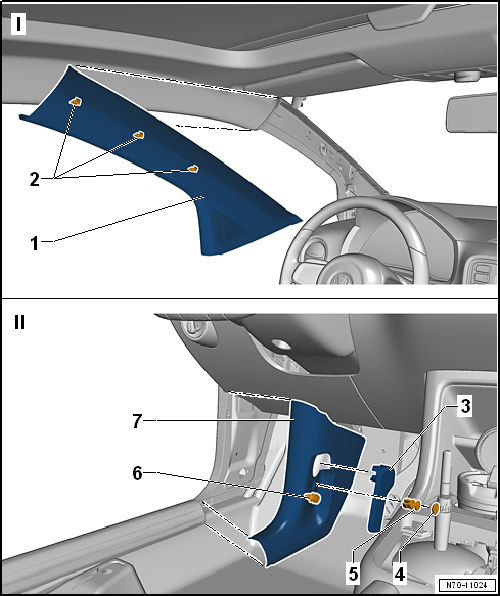 I

2

1

II

7

3

6

5

4

N70-11024