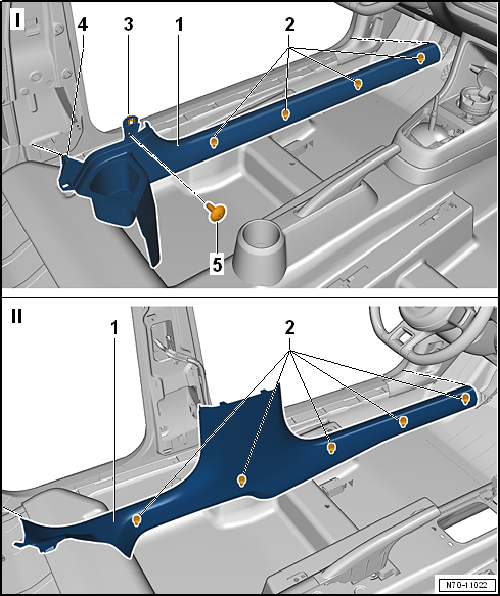 I
4
3
1
2
5

II
1
2

N70-11022