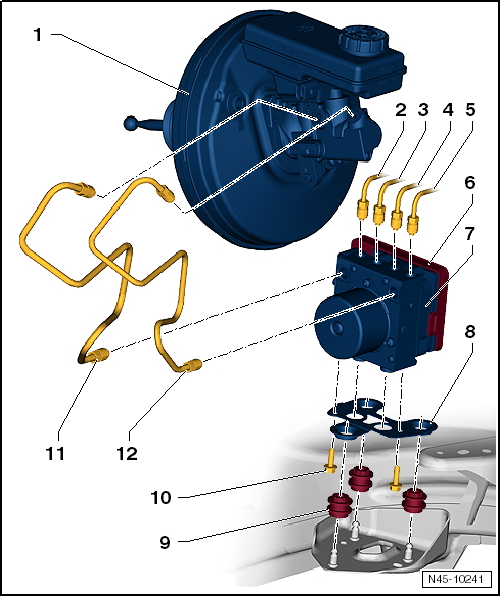 1
2
3
4
5
6
7
8
11
12
10
9
N45-10241