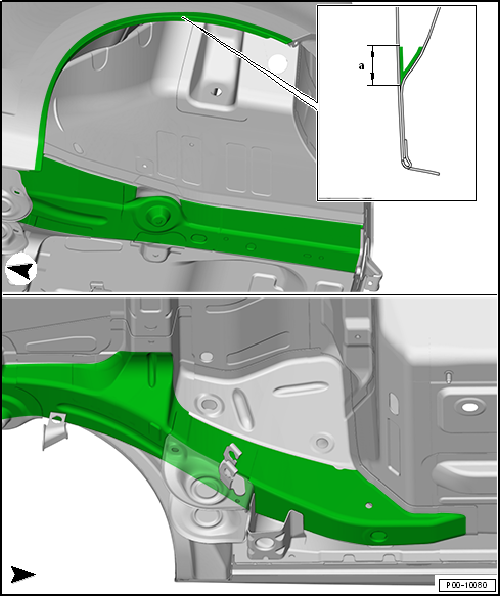 a

P00-10080