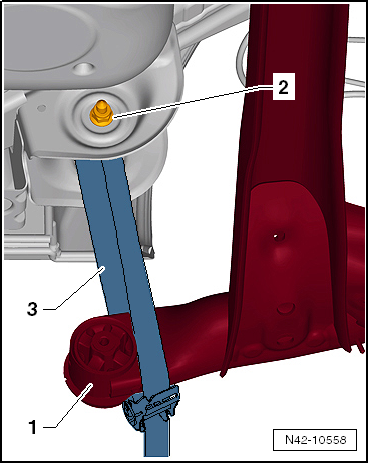 2

3

1

N42-10558