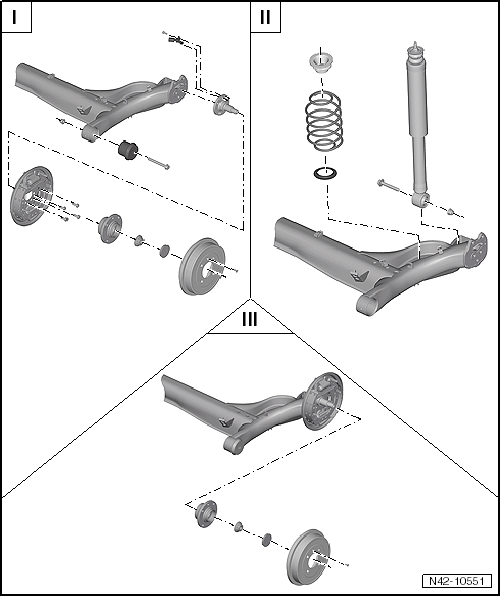 I

II

III

N42-10551