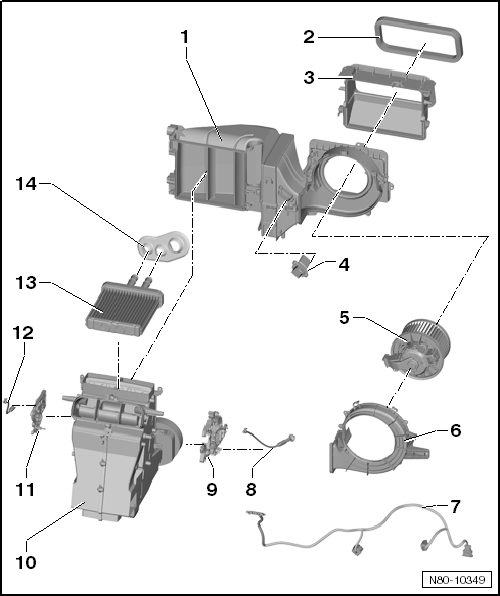 1
2
3
14
4
13
5
12
6
11
9
8
7
10
N80-10349