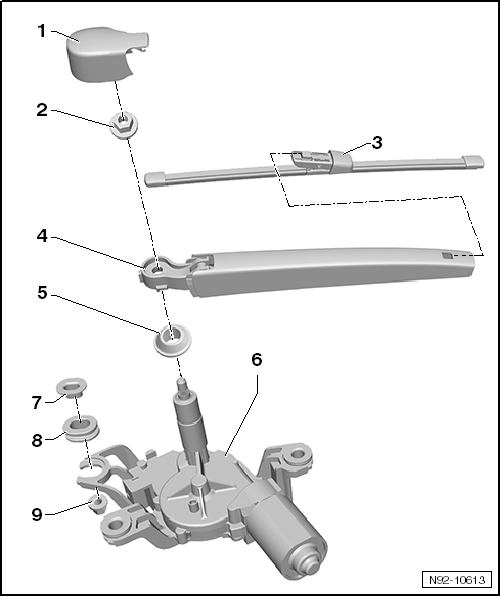 1
2
3
4
5
6
7
8
9
N92-10613