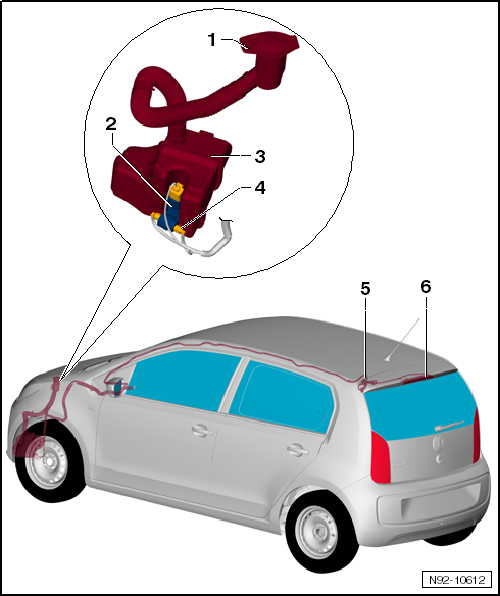 1
2
3
4
5
6
N92-10612