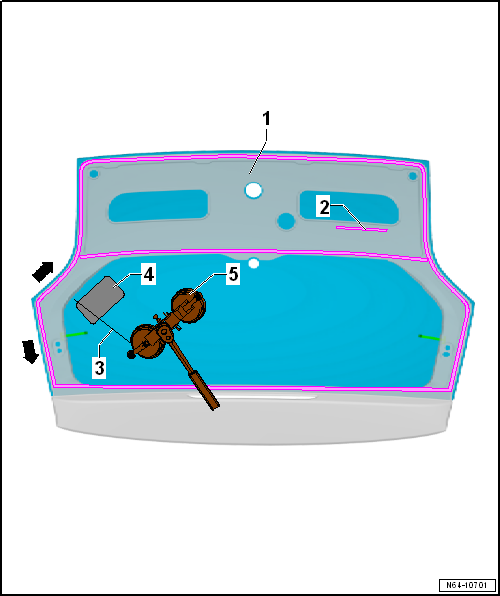 1
2
4
5
3
N64-10701