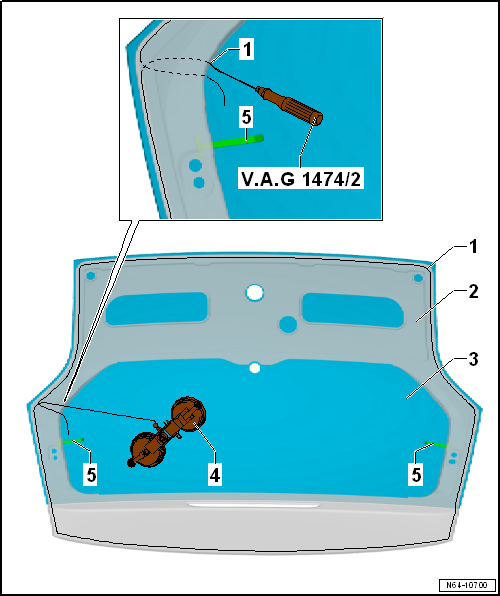 1
5
V.A.G 1474/2
1
2
3
5
4
5
N64-10700