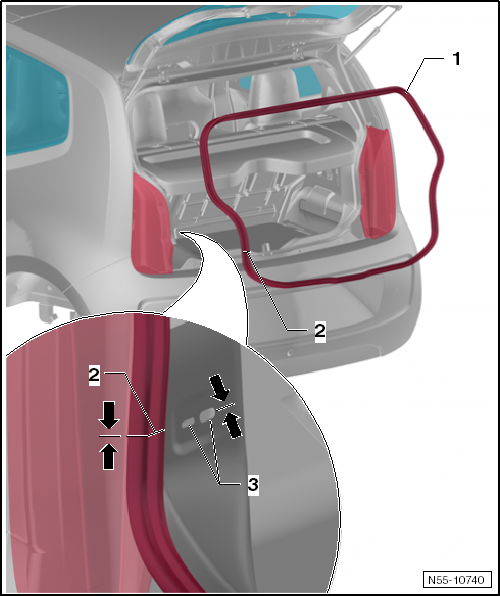 1

2

2

3

N55-10740