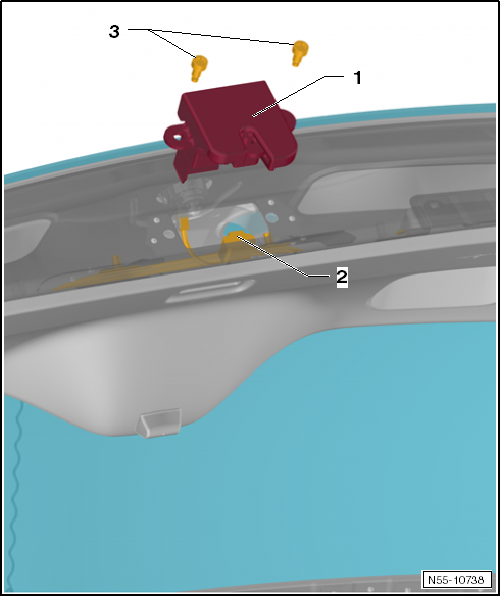 3
1
2
N55-10738