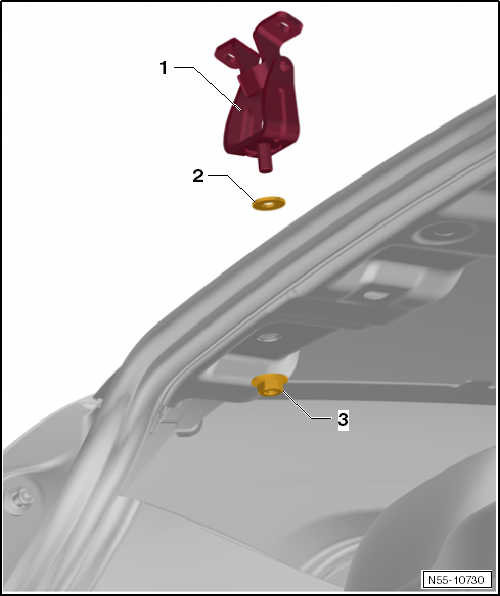 1
2
3
N55-10730