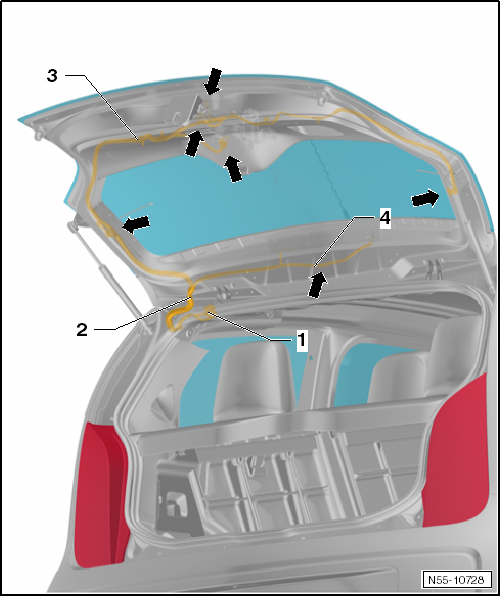 3
4
2
1
N55-10728