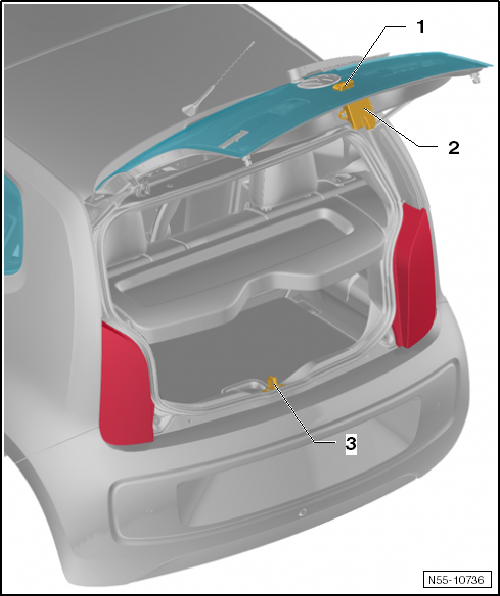 1
2
3
N55-10736