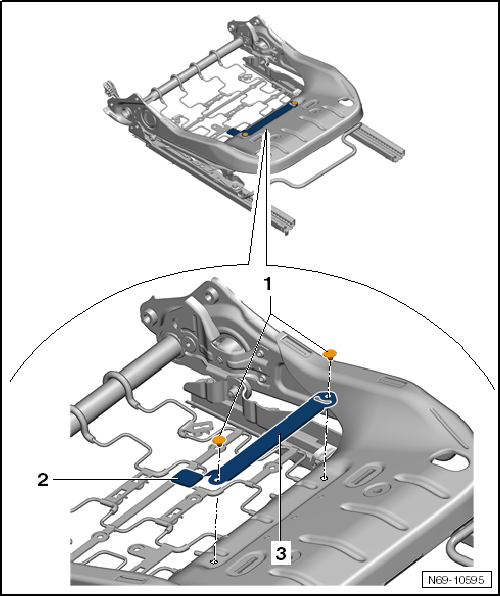 1
2
3
N69-10595