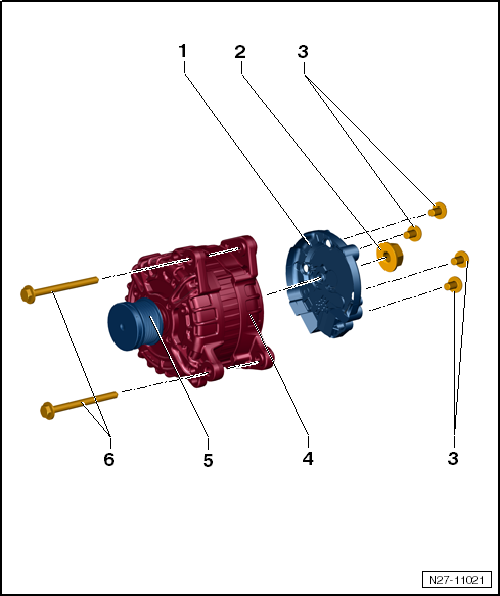 1 2 3

6 5 4 3

N27-11021