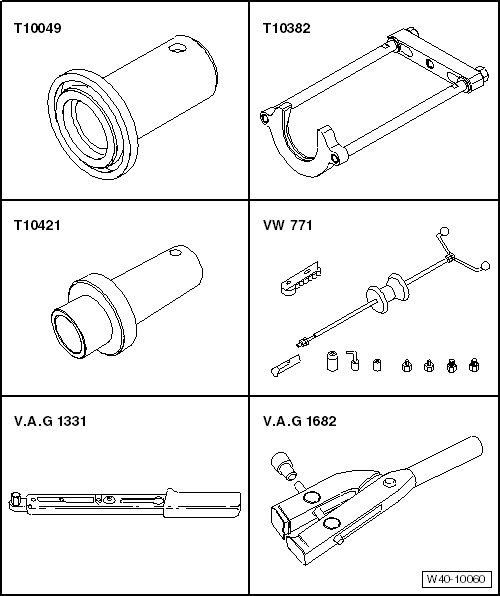 T10049

T10382

T10421

VW 771

V.A.G 1331

V.A.G 1682

W40-10060