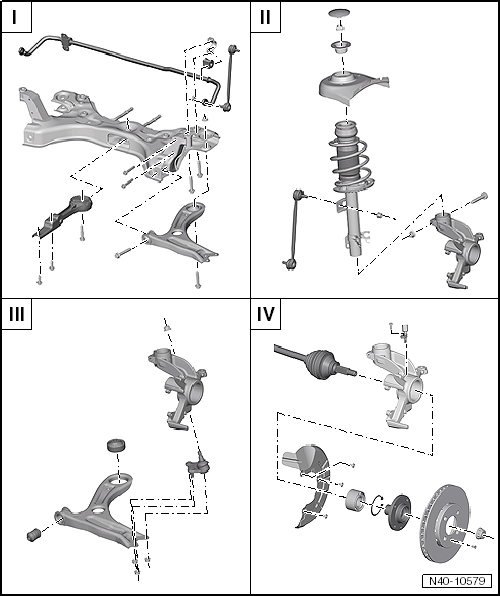 I

II

III

IV

N40-10579