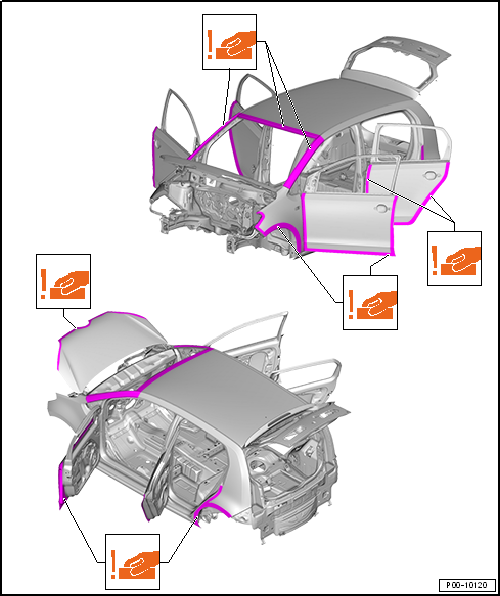 P00-10120