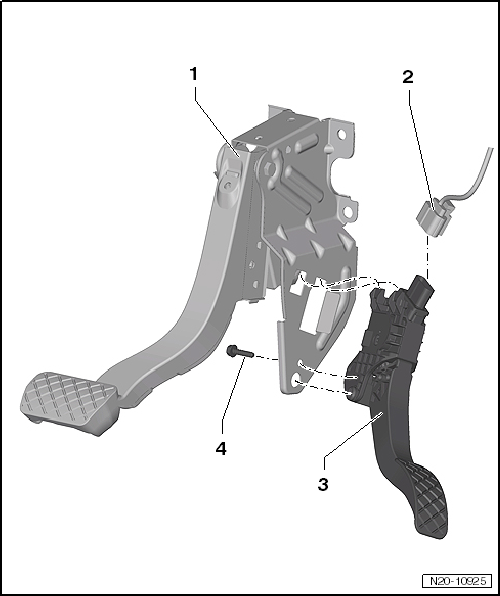 1
2
4
3
N20-10925