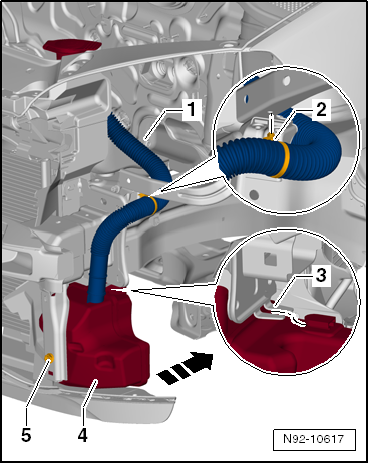 1
2
3
5
4
N92-10617