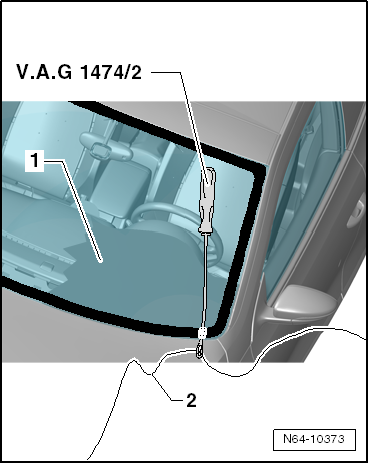 V.A.G 1474/2

1

2

N64-10373