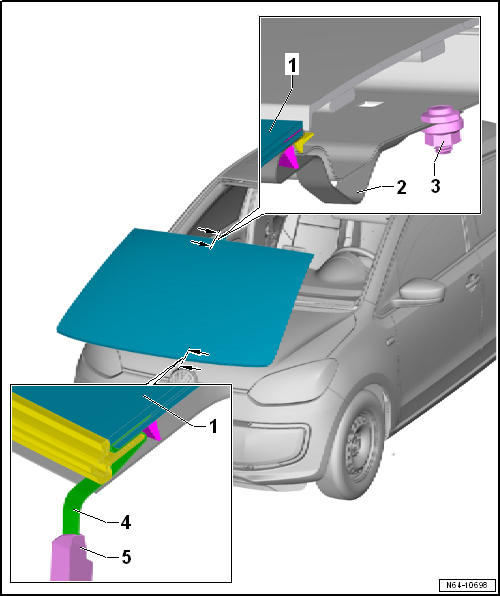 1
2
3
1
4
5
N64-10698