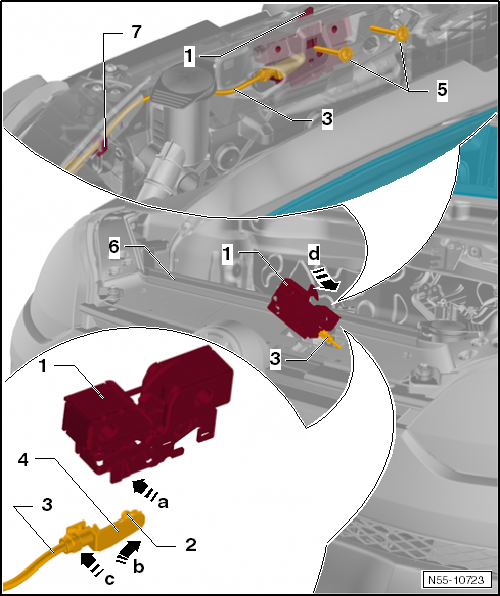 7
1
5
3
6
1
d
3
1
4
a
3
2
b
c
N55-10723