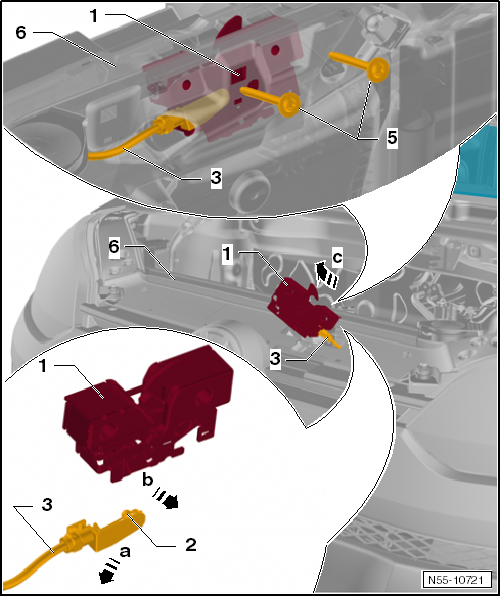 1
6
5
3
6
1
c
3
1
b
3
2
a
N55-10721