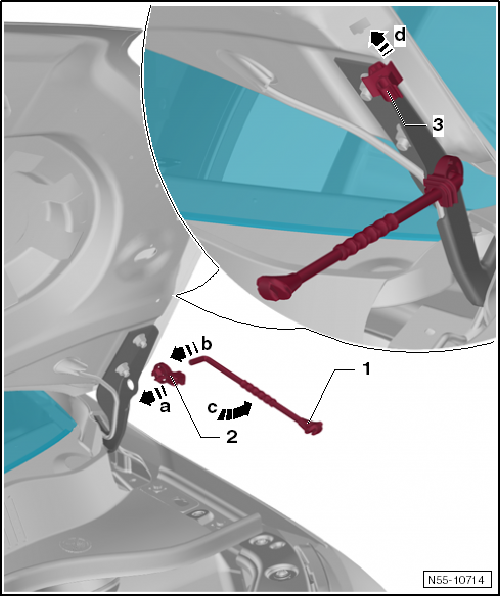 d
3
b
1
a
c
2
N55-10714