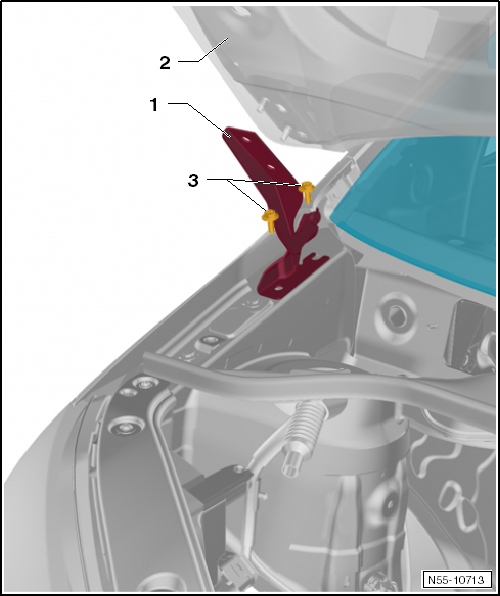 2
1
3
N55-10713