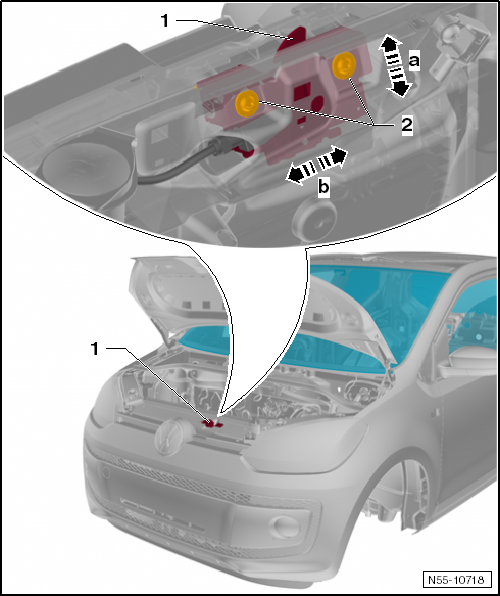 1
a
2
b
1
N55-10718