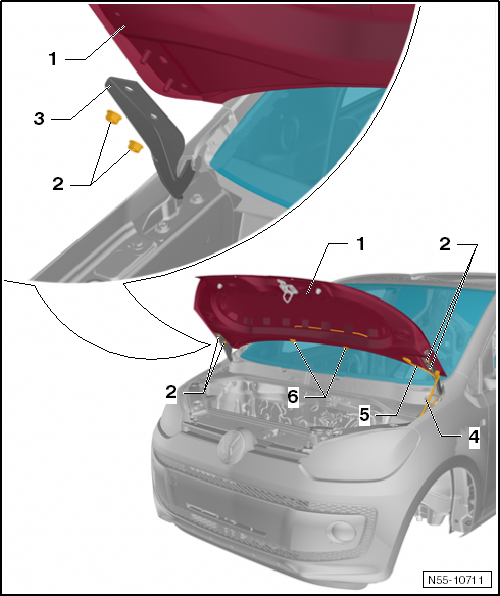 1

3

2

1

2

2

6

5

4

N55-10711